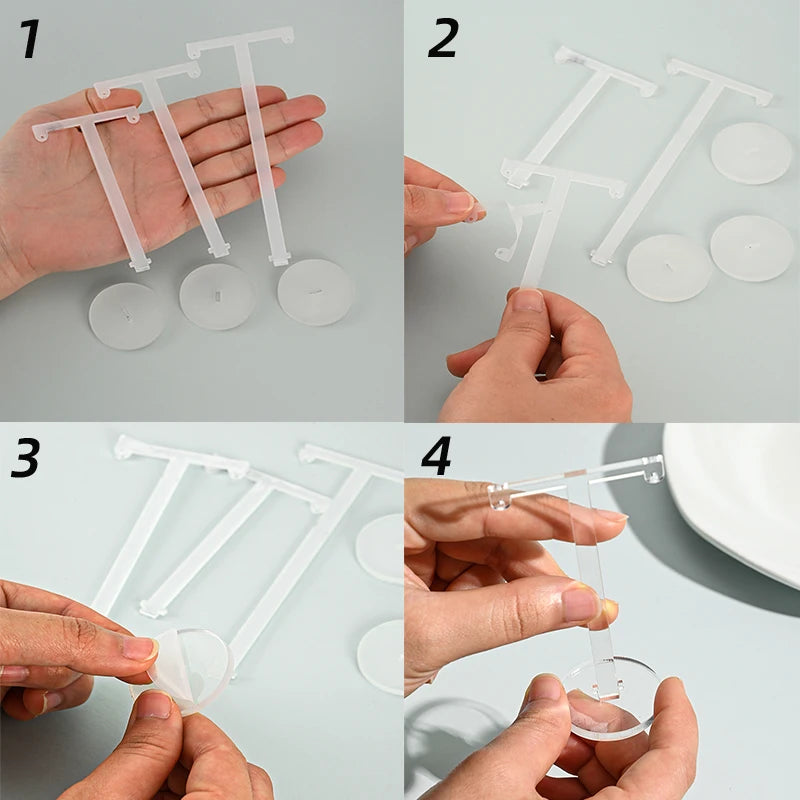 1

2

3

4